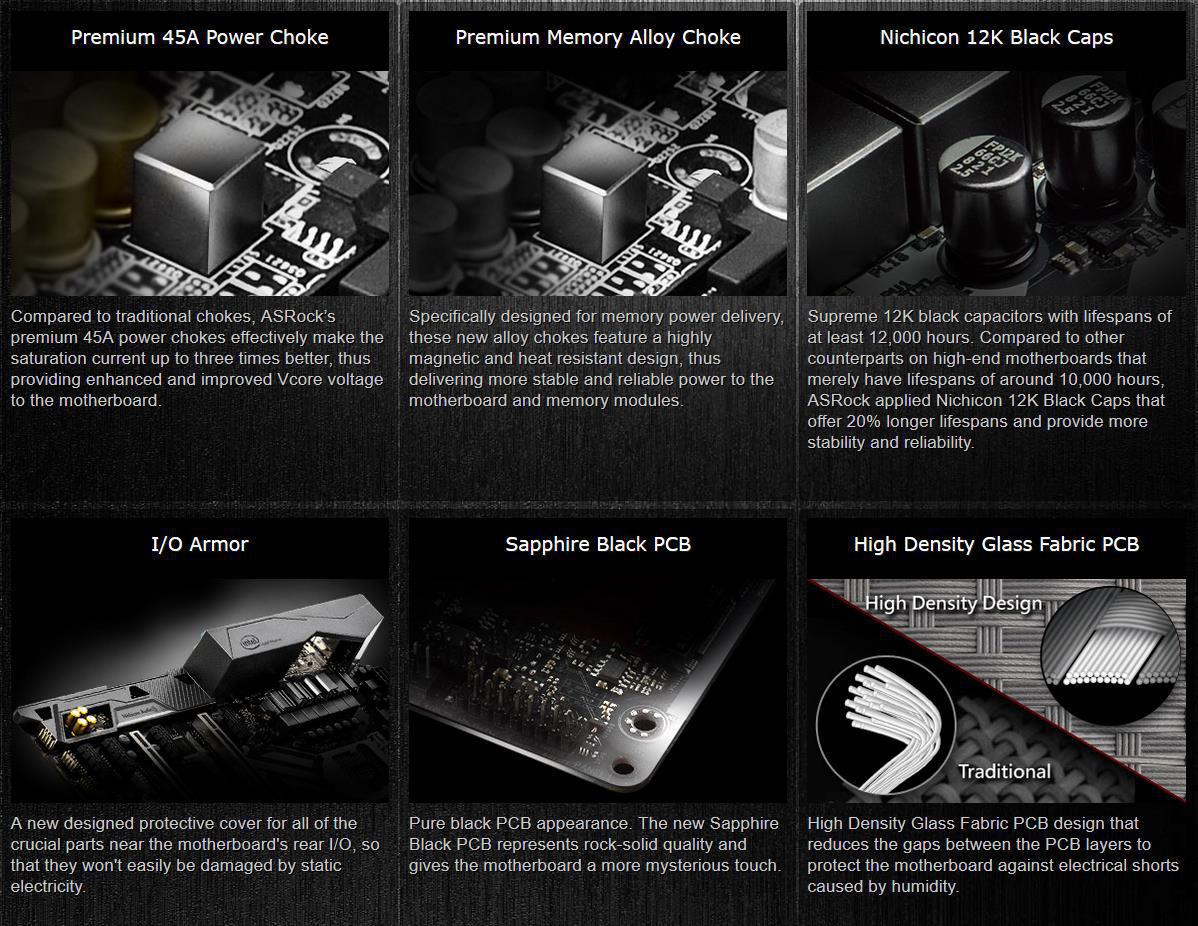 Premium 45A Power Choke

Compared to traditional chokes, ASRock's premium 45A power chokes effectively make the saturation current up to three times better, thus providing enhanced and improved Vcore voltage to the motherboard.

Premium Memory Alloy Choke

Specifically designed for memory power delivery, these new alloy chokes feature a highly magnetic and heat resistant design, thus delivering more stable and reliable power to the motherboard and memory modules.

Nichicon 12K Black Caps

Supreme 12K black capacitors with lifespans of at least 12,000 hours. Compared to other counterparts on high-end motherboards that merely have lifespans of around 10,000 hours, ASRock applied Nichicon 12K Black Caps that offer 20% longer lifespans and provide more stability and reliability.

I/O Armor

A new designed protective cover for all of the crucial parts near the motherboard's rear I/O, so that they won't easily be damaged by static electricity.

Sapphire Black PCB

Pure black PCB appearance. The new Sapphire Black PCB represents rock-solid quality and gives the motherboard a more mysterious touch.

High Density Glass Fabric PCB

High Density Design

Traditional

High Density Glass Fabric PCB design that reduces the gaps between the PCB layers to protect the motherboard against electrical shorts caused by humidity.